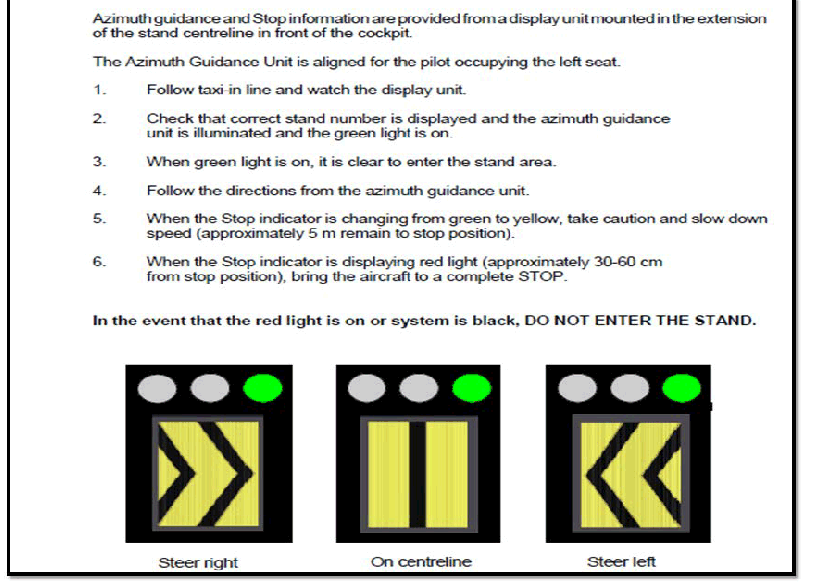 Azimuth guidance and Stop information are provided from a display unit mounted in the extension of the stand centreline in front of the cockpit.

The Azimuth Guidance Unit is aligned for the pilot occupying the left seat.

1. Follow taxi-in line and watch the display unit.

2. Check that correct stand number is displayed and the azimuth guidance unit is illuminated and the green light is on.

3. When green light is on, it is clear to enter the stand area.

4. Follow the directions from the azimuth guidance unit.

5. When the Stop indicator is changing from green to yellow, take caution and slow down speed (approximately 5 m remain to stop position).

6. When the Stop indicator is displaying red light (approximately 30-60 cm from stop position), bring the aircraft to a complete STOP.

In the event that the red light is on or system is black, DO NOT ENTER THE STAND.

Steer right

On centreline

Steer left